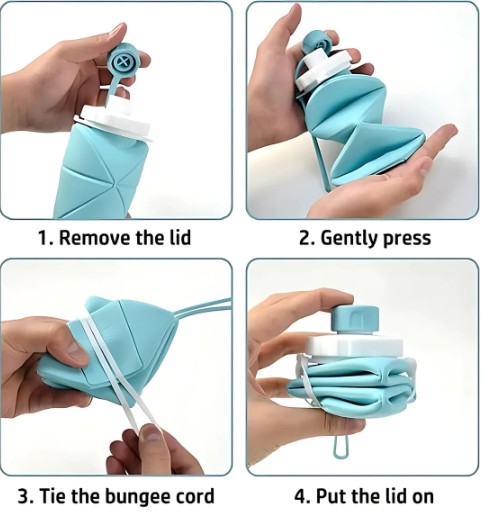 1. Remove the lid

2. Gently press

3. Tie the bungee cord

4. Put the lid on